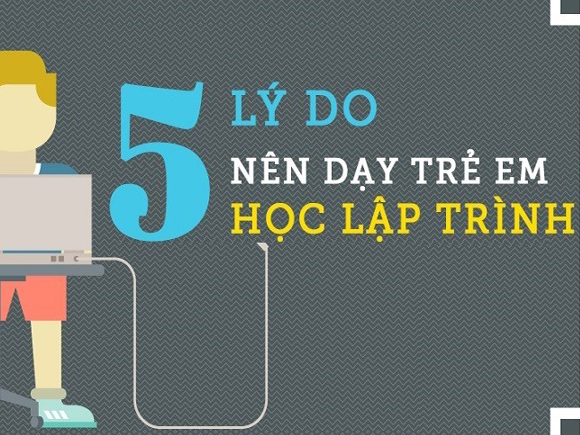 5 LÝ DO
NÊN DẠY TRẺ EM
HỌC LẬP TRÌNH