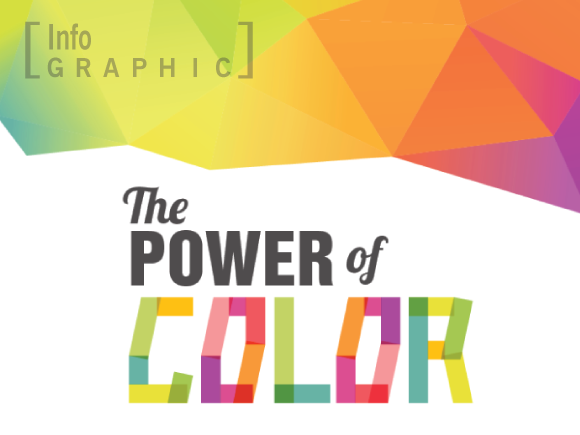 [Info GRAPHIC]

The POWER of COLOR