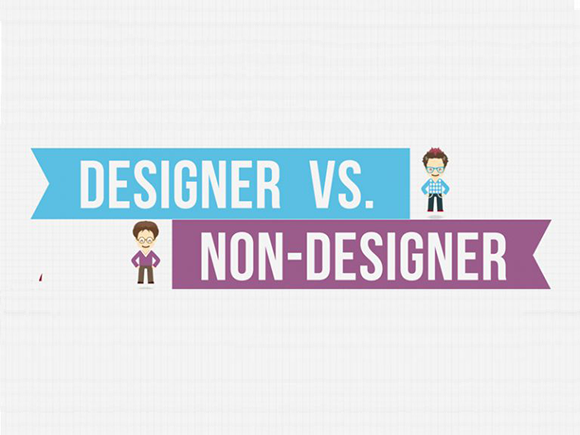 DESIGNER VS.
NON-DESIGNER