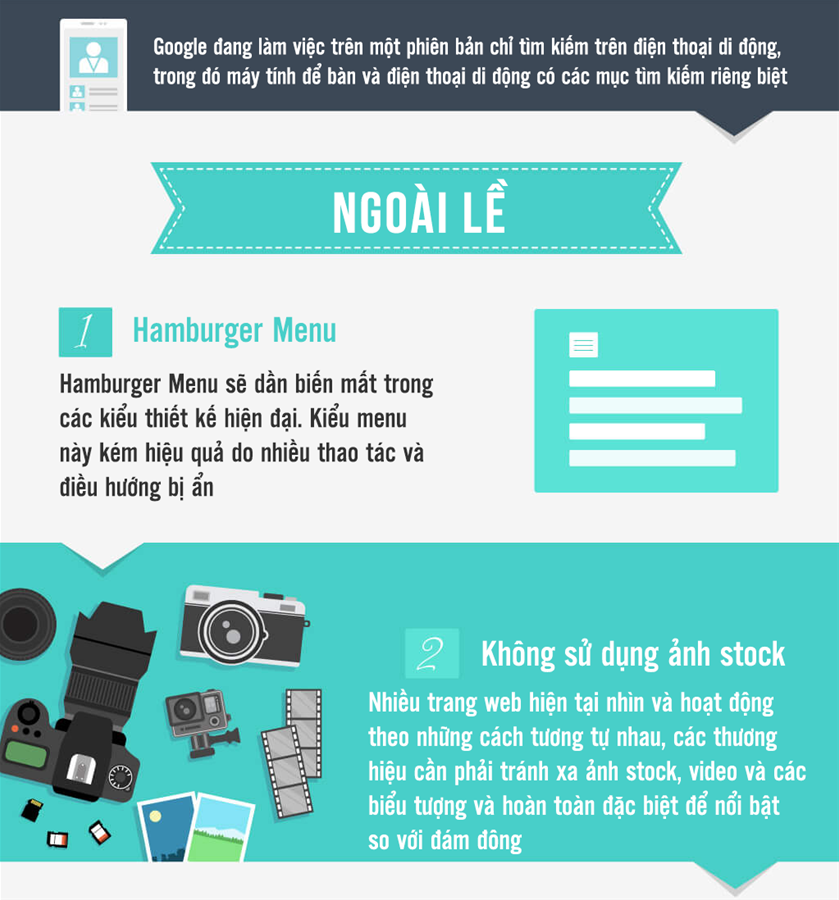 Google đang làm việc trên một phiên bản chỉ tìm kiếm trên điện thoại di động, trong đó máy tính để bàn và điện thoại di động có các mục tìm kiếm riêng biệt

NGOÀI LỀ

1 Hamburger Menu

Hamburger Menu sẽ dần biến mất trong các kiểu thiết kế hiện đại. Kiểu menu này kém hiệu quả do nhiều thao tác và điều hướng bị ẩn

2 Không sử dụng ảnh stock

Nhiều trang web hiện tại nhìn và hoạt động theo những cách tương tự nhau, các thương hiệu cần phải tránh xa ảnh stock, video và các biểu tượng và hoàn toàn đặc biệt để nổi bật so với đám đông