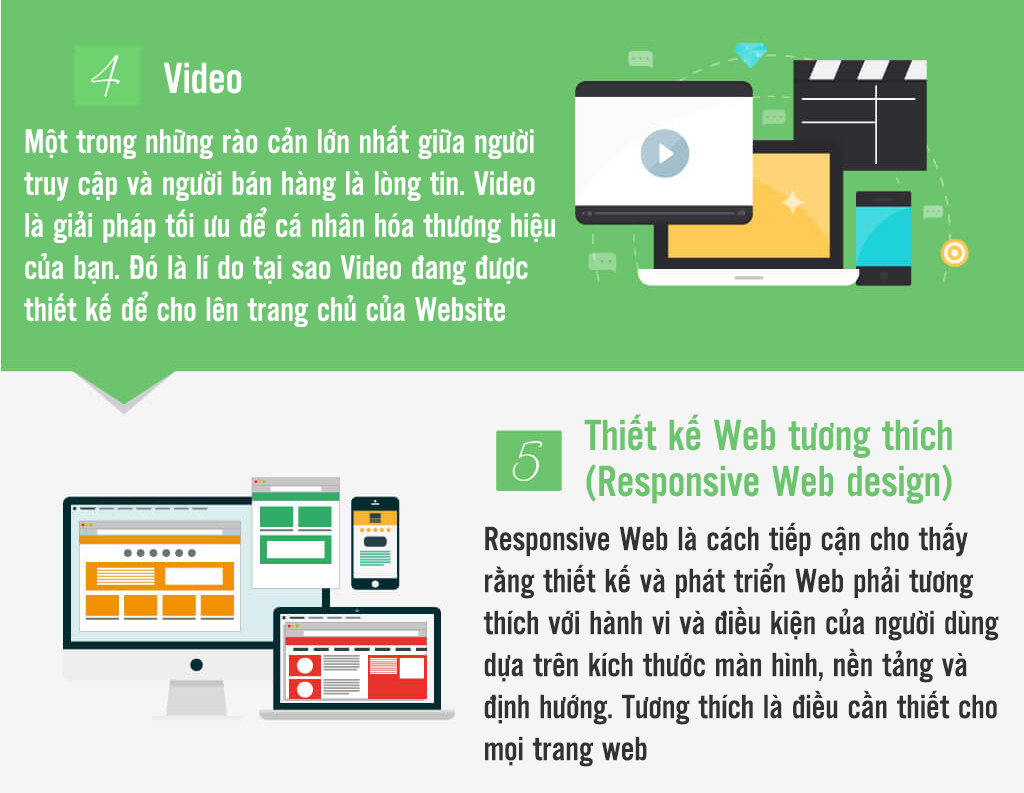 4 Video

Một trong những rào cản lớn nhất giữa người truy cập và người bán hàng là lòng tin. Video là giải pháp tối ưu để cá nhân hóa thương hiệu của bạn. Đó là lí do tại sao Video đang được thiết kế để cho lên trang chủ của Website

5 Thiết kế Web tương thích (Responsive Web design)

Responsive Web là cách tiếp cận cho thấy rằng thiết kế và phát triển Web phải tương thích với hành vi và điều kiện của người dùng dựa trên kích thước màn hình, nền tảng và định hướng. Tương thích là điều cần thiết cho mọi trang web