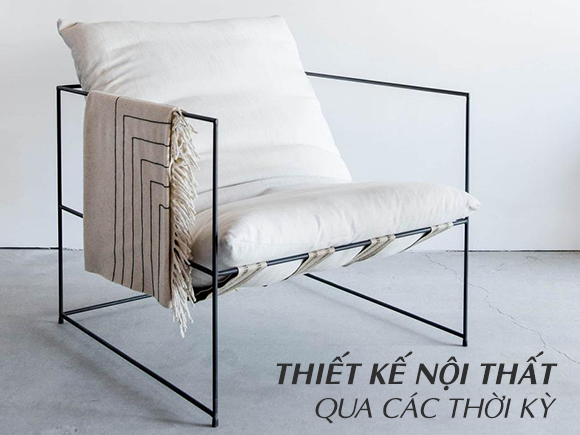 THIẾT KẾ NỘI THẤT
QUA CÁC THỜI KỲ