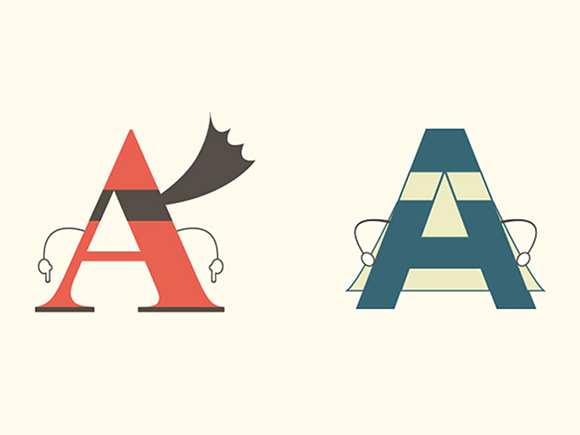 A A