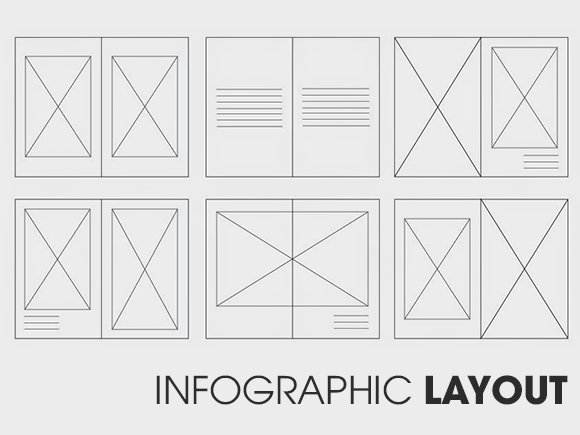 INFOGRAPHIC LAYOUT