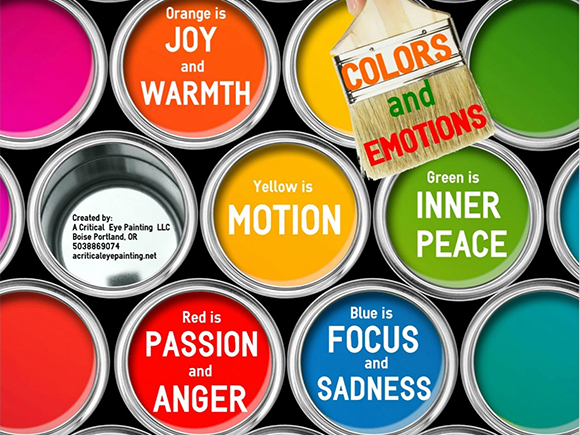 Orange is
JOY
and
WARMTH

COLORS
and
EMOTIONS

Created by:
A Critical Eye Painting LLC
Boise Portland, OR
5038869074
acriticaleyepainting.net

Yellow is
MOTION

Green is
INNER
PEACE

Red is
PASSION
and
ANGER

Blue is
FOCUS
and
SADNESS