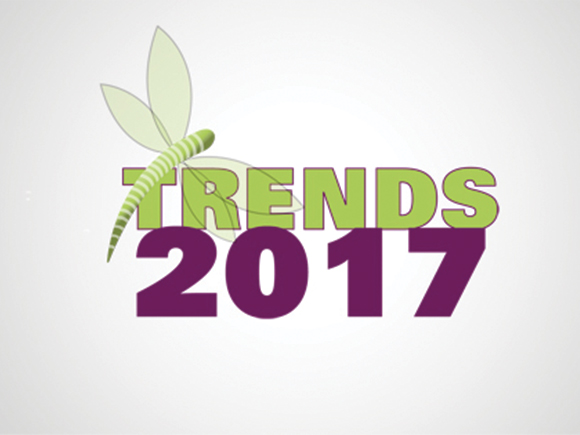 TRENDS
2017