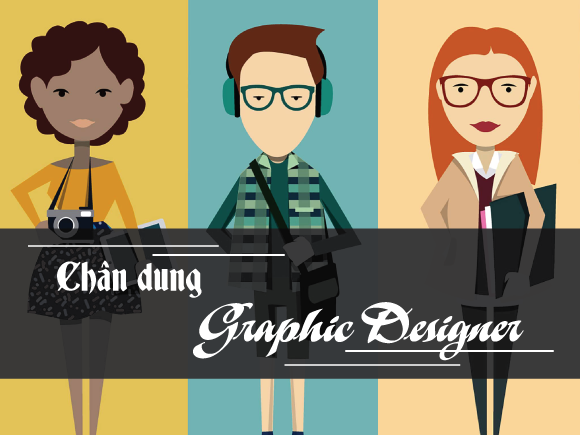 Chân dung
Graphic Designer