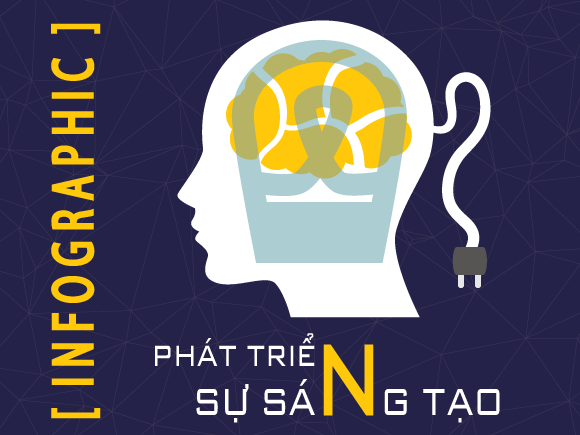 [ INFOGRAPHIC ]

PHÁT TRIỂN SỰ SÁNG TẠO