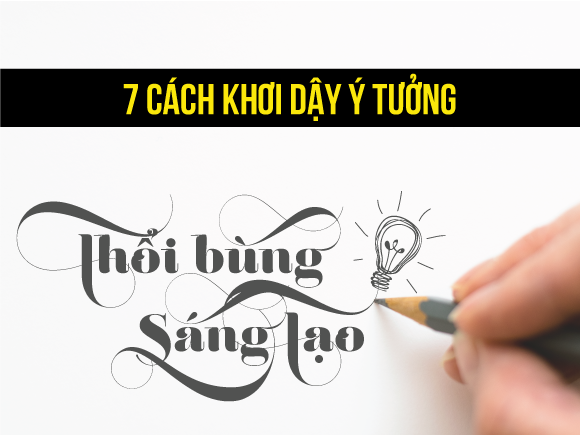 7 CÁCH KHƠI DẬY Ý TƯỞNG

Thổi bùng Sáng tạo