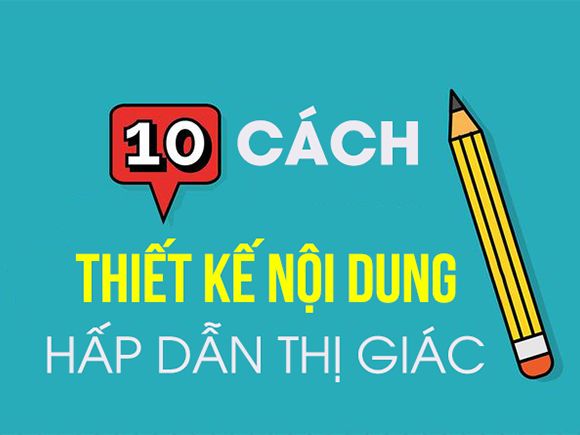 10 CÁCH

THIẾT KẾ NỘI DUNG

HẤP DẪN THỊ GIÁC